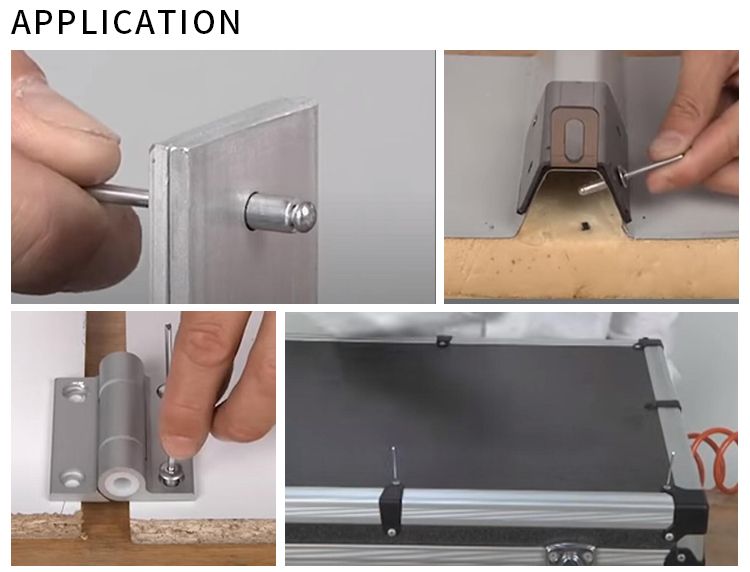 APPLICATION